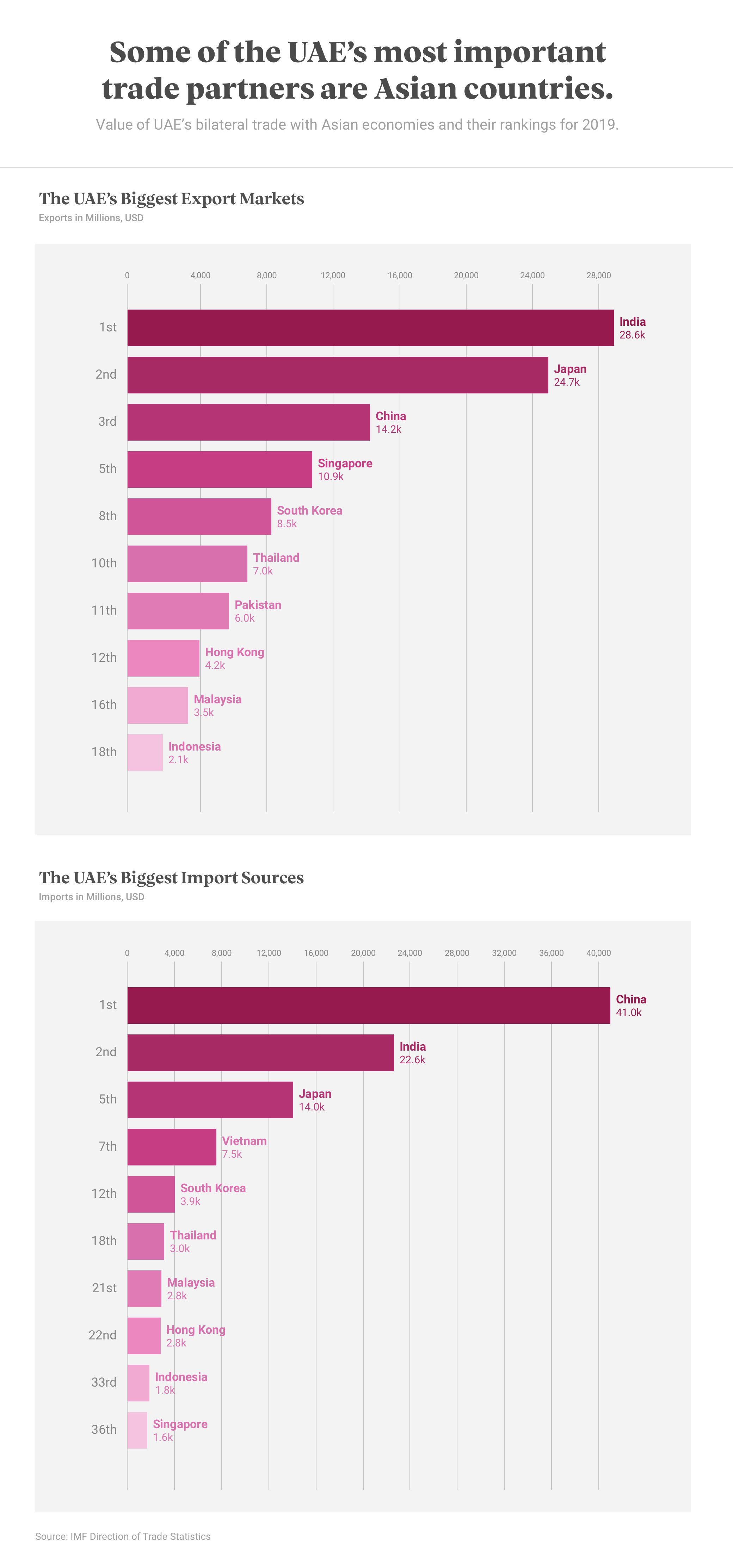 Some of the UAE's most important trade partners are Asian countries.

Value of UAE's bilateral trade with Asian economies and their rankings for 2019.

The UAE's Biggest Export Markets
Exports in Millions, USD

0 4,000 8,000 12,000 16,000 20,000 24,000 28,000

1st India 28.6k
2nd Japan 24.7k
3rd China 14.2k
5th Singapore 10.9k
8th South Korea 8.5k
10th Thailand 7.0k
11th Pakistan 6.0k
12th Hong Kong 4.2k
16th Malaysia 3.5k
18th Indonesia 2.1k

The UAE's Biggest Import Sources
Imports in Millions, USD

0 4,000 8,000 12,000 16,000 20,000 24,000 28,000 32,000 36,000 40,000

1st China 41.0k
2nd India 22.6k
5th Japan 14.0k
7th Vietnam 7.5k
12th South Korea 3.9k
18th Thailand 3.0k
21st Malaysia 2.8k
22nd Hong Kong 2.8k
33rd Indonesia 1.8k
36th Singapore 1.6k

Source: IMF Direction of Trade Statistics